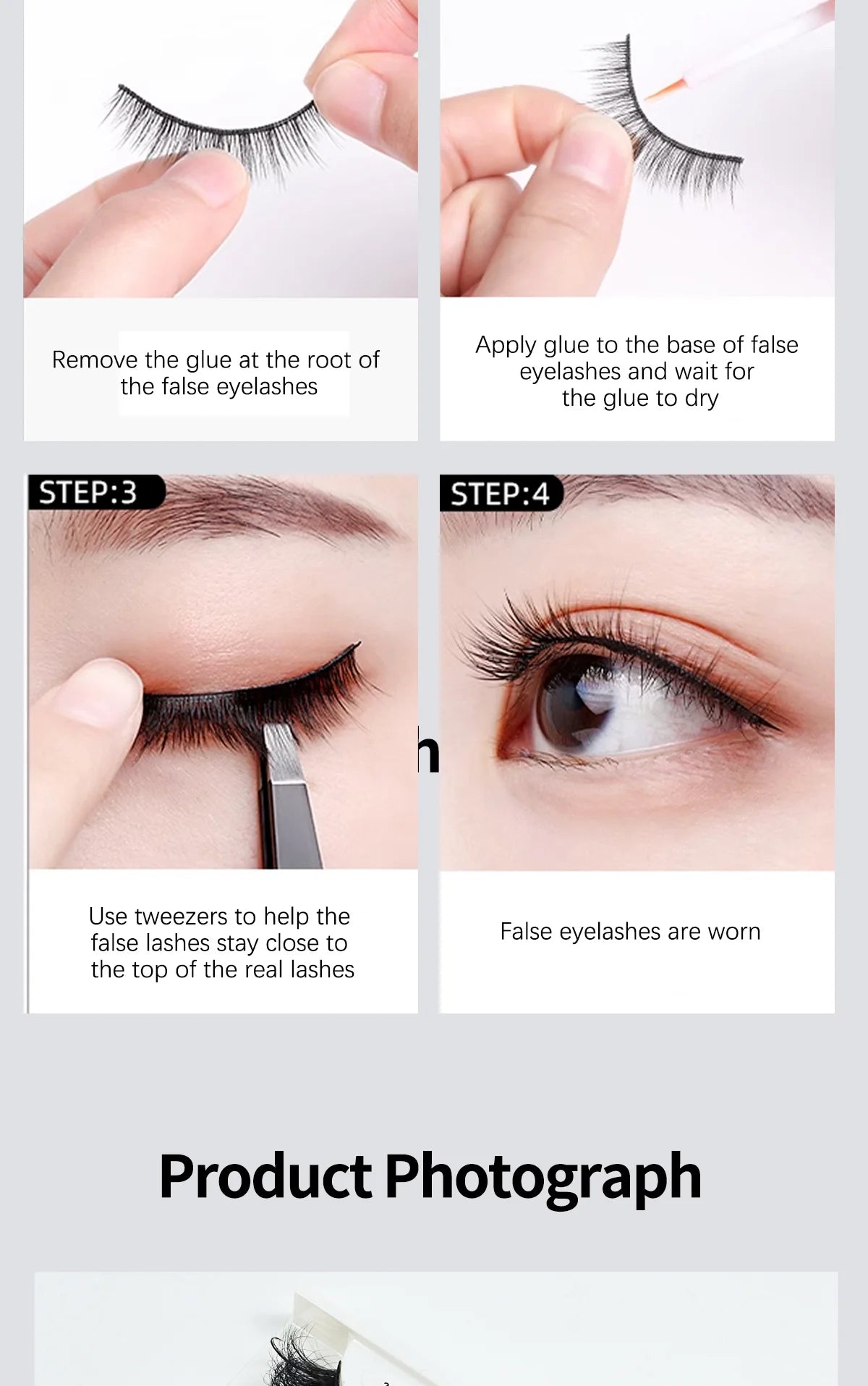 Remove the glue at the root of the false eyelashes

Apply glue to the base of false eyelashes and wait for the glue to dry

STEP:3

STEP:4

h

Use tweezers to help the false lashes stay close to the top of the real lashes

False eyelashes are worn

Product Photograph